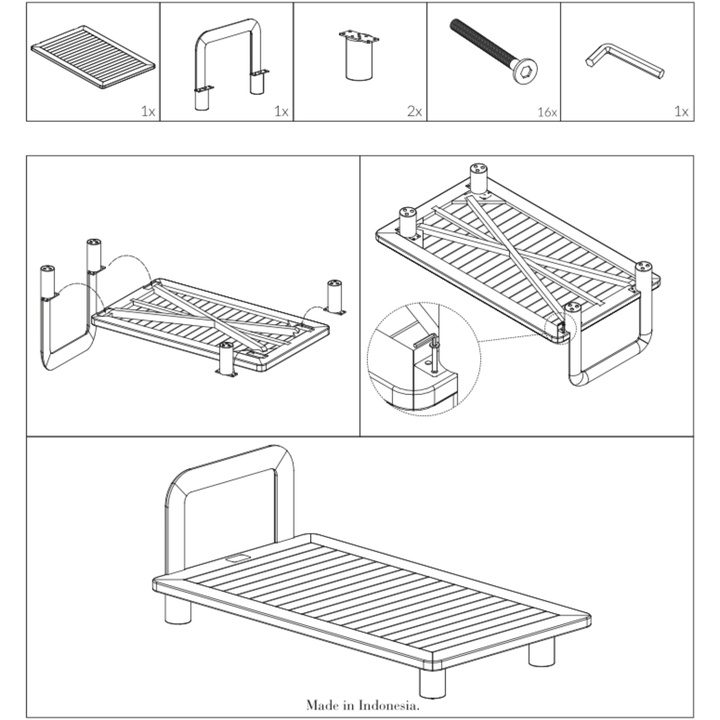 1x

1x

2x

16x

1x

Made in Indonesia.