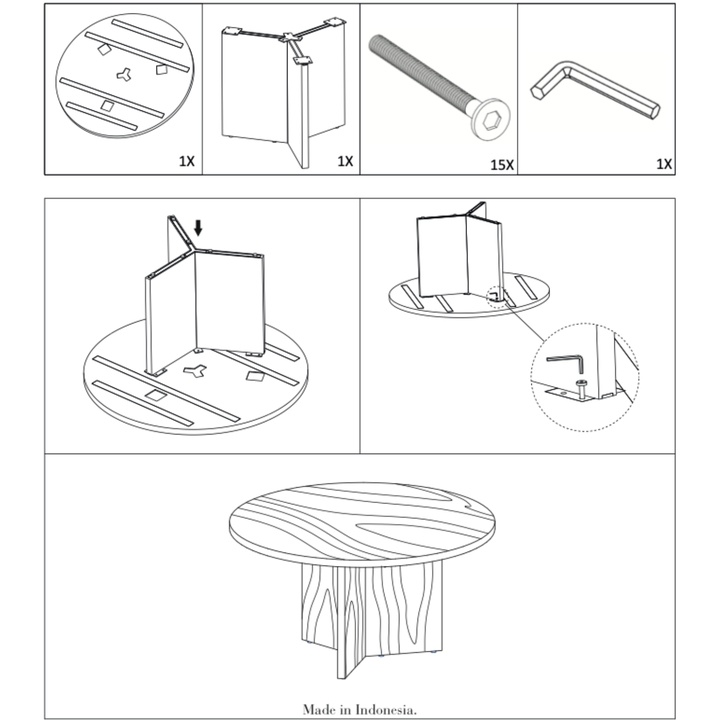 1X

1X

15X

1X

Made in Indonesia.