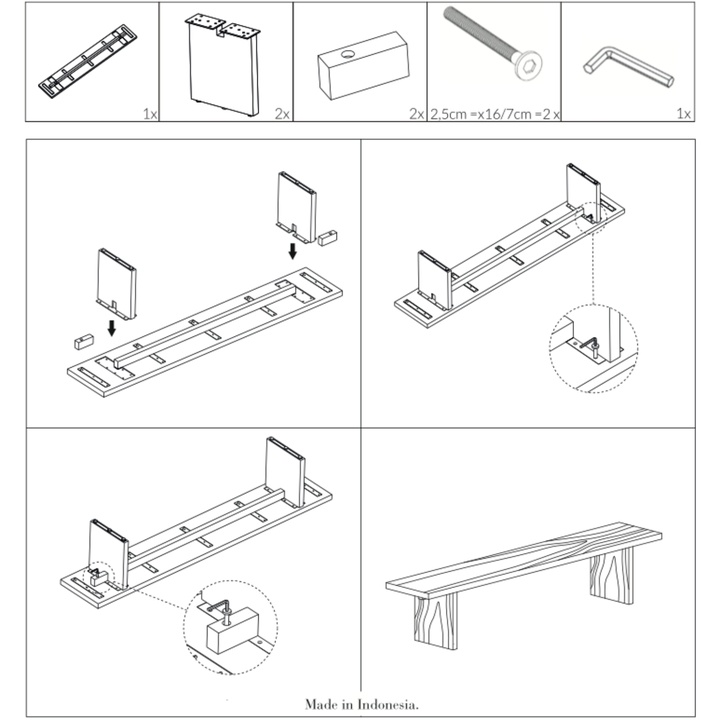 1x

2x

2x

2,5cm =x16/7cm =2 x

1x

Made in Indonesia.