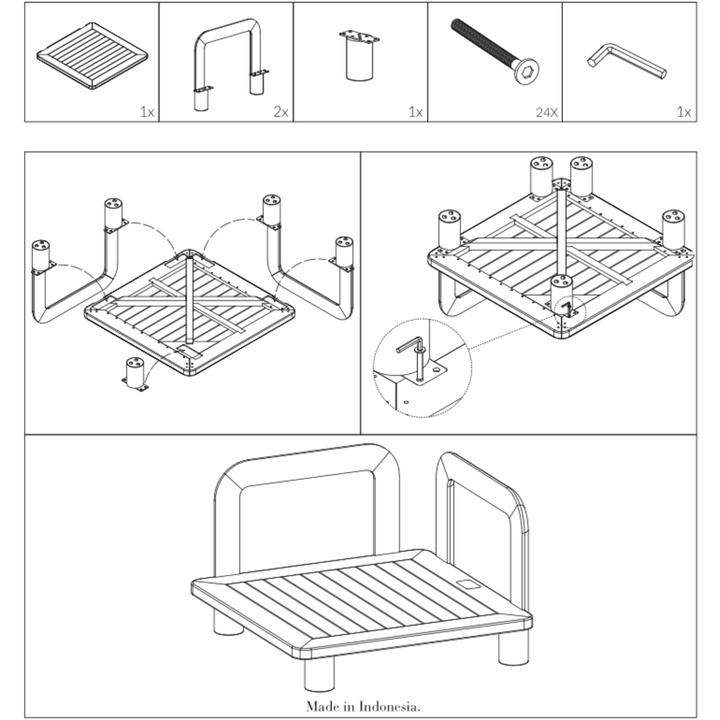 1x

2x

1x

24X

1x

Made in Indonesia.