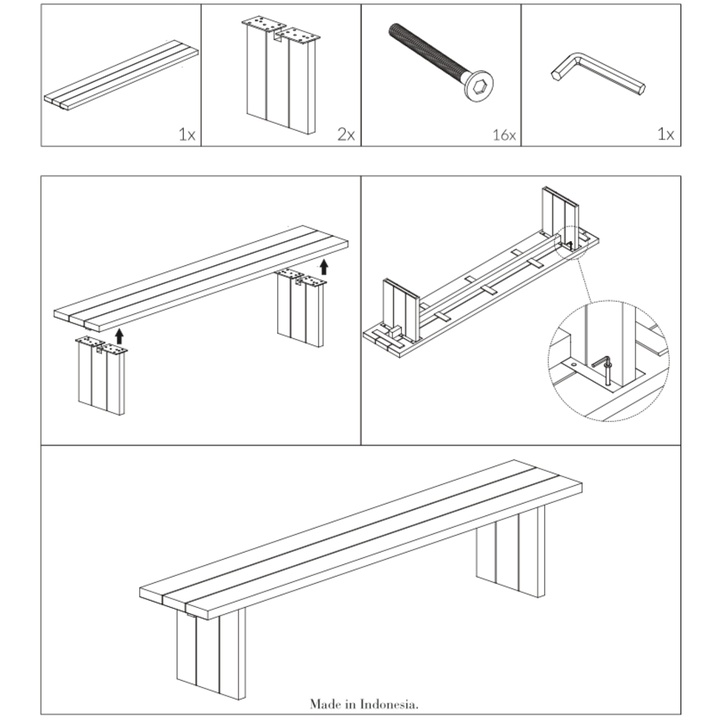 1x

2x

16x

1x

Made in Indonesia.